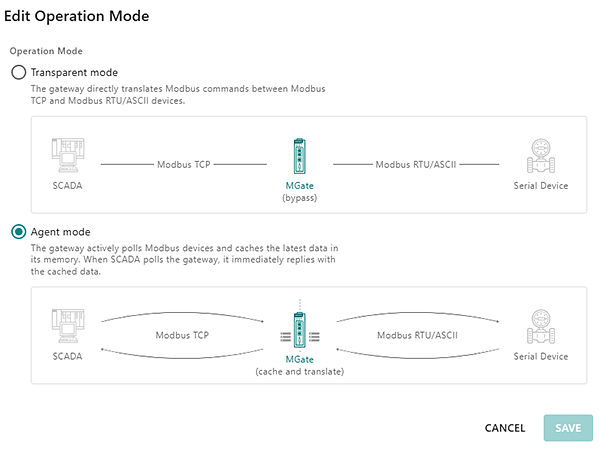 Edit Operation Mode

Operation Mode

Transparent mode

The gateway directly translates Modbus commands between Modbus TCP and Modbus RTU/ASCII devices.

SCADA

Modbus TCP

MGate
(bypass)

Modbus RTU/ASCII

Serial Device

Agent mode

The gateway actively polls Modbus devices and caches the latest data in its memory. When SCADA polls the gateway, it immediately replies with the cached data.

SCADA

Modbus TCP

MGate
(cache and translate)

Modbus RTU/ASCII

Serial Device

CANCEL

SAVE